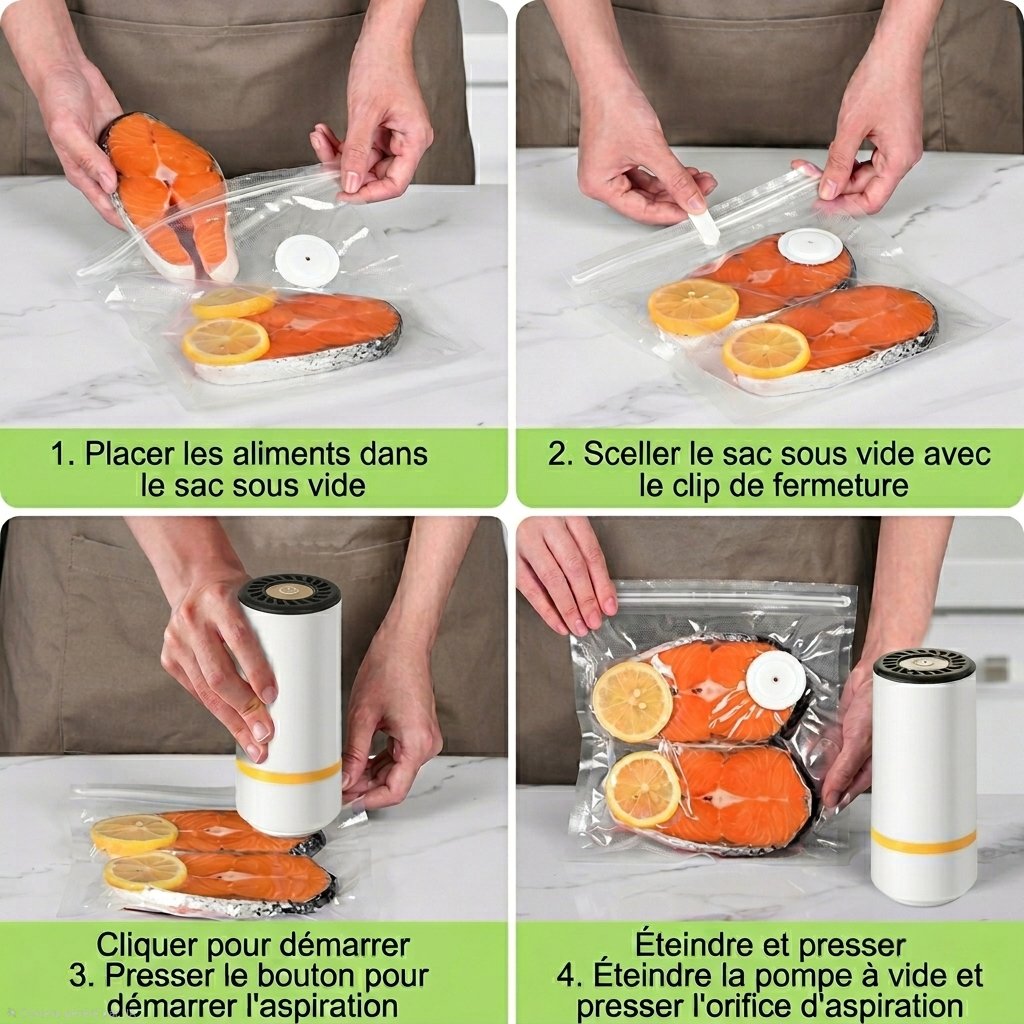 1. Placer les aliments dans le sac sous vide

2. Sceller le sac sous vide avec le clip de fermeture

Cliquer pour démarrer
3. Presser le bouton pour démarrer l'aspiration

Éteindre et presser
4. Éteindre la pompe à vide et presser l'orifice d'aspiration